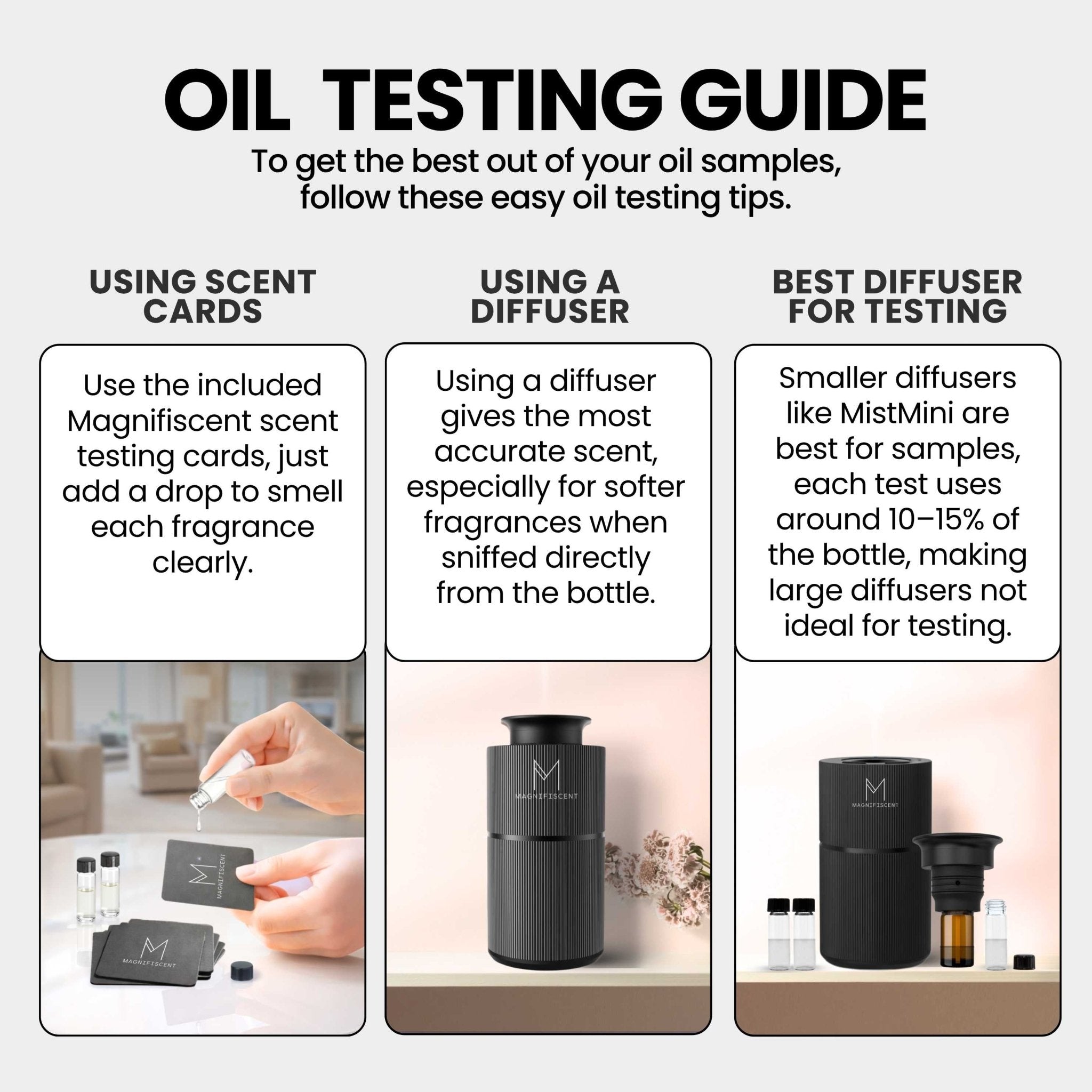 OIL TESTING GUIDE

To get the best out of your oil samples, follow these easy oil testing tips.

USING SCENT CARDS

Use the included Magnifiscent scent testing cards, just add a drop to smell each fragrance clearly.

M
MAGNIFISCENT

M
MAGNIFISCENT

USING A DIFFUSER

Using a diffuser gives the most accurate scent, especially for softer fragrances when sniffed directly from the bottle.

M
MAGNIFISCENT

BEST DIFFUSER FOR TESTING

Smaller diffusers like MistMini are best for samples, each test uses around 10–15% of the bottle, making large diffusers not ideal for testing.

M
MAGNIFISCENT