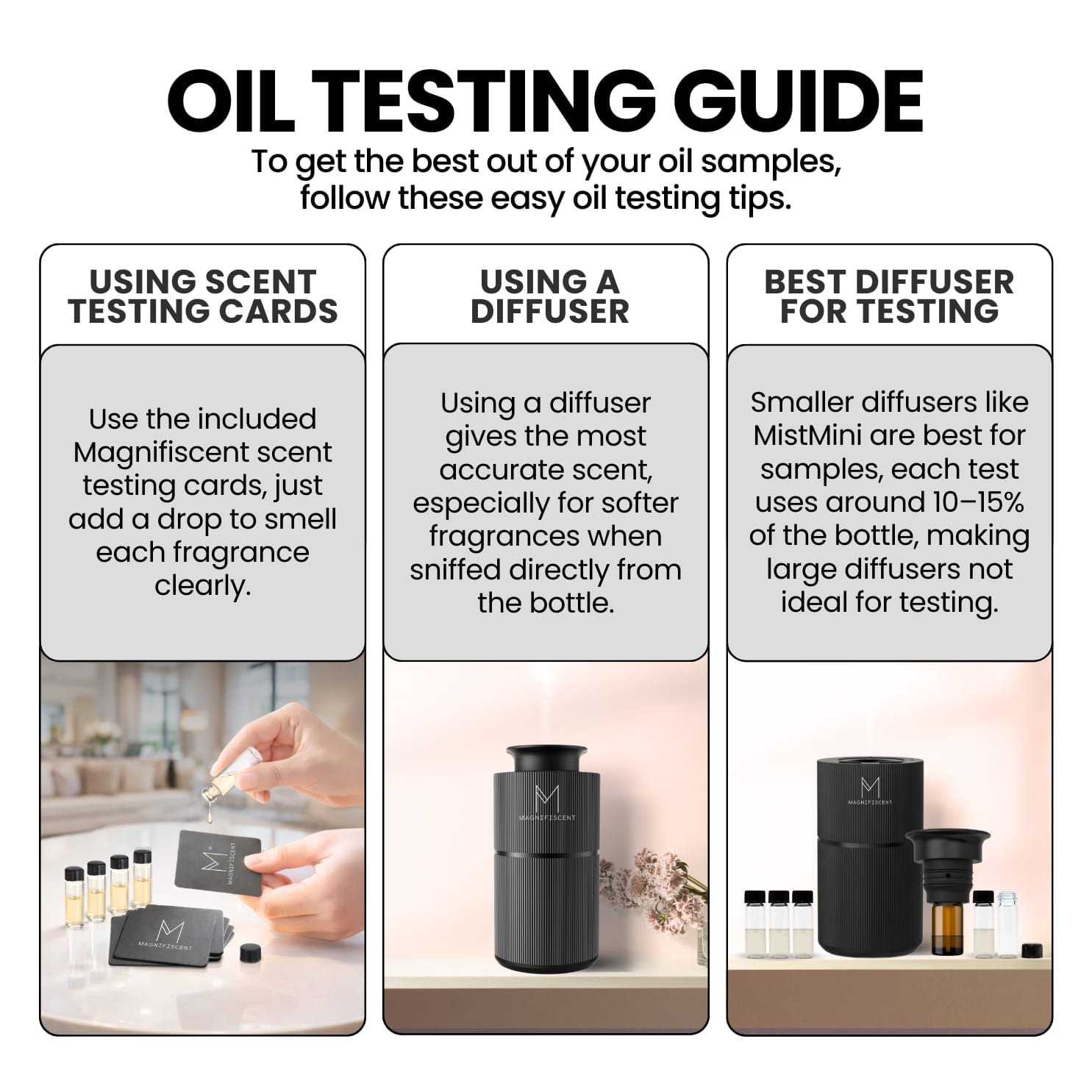 OIL TESTING GUIDE

To get the best out of your oil samples, follow these easy oil testing tips.

USING SCENT TESTING CARDS

Use the included Magnifiscent scent testing cards, just add a drop to smell each fragrance clearly.

M
MAGNIFISCENT

M
MAGNIFISCENT

USING A DIFFUSER

Using a diffuser gives the most accurate scent, especially for softer fragrances when sniffed directly from the bottle.

M
MAGNIFISCENT

BEST DIFFUSER FOR TESTING

Smaller diffusers like MistMini are best for samples, each test uses around 10–15% of the bottle, making large diffusers not ideal for testing.

M
MAGNIFISCENT