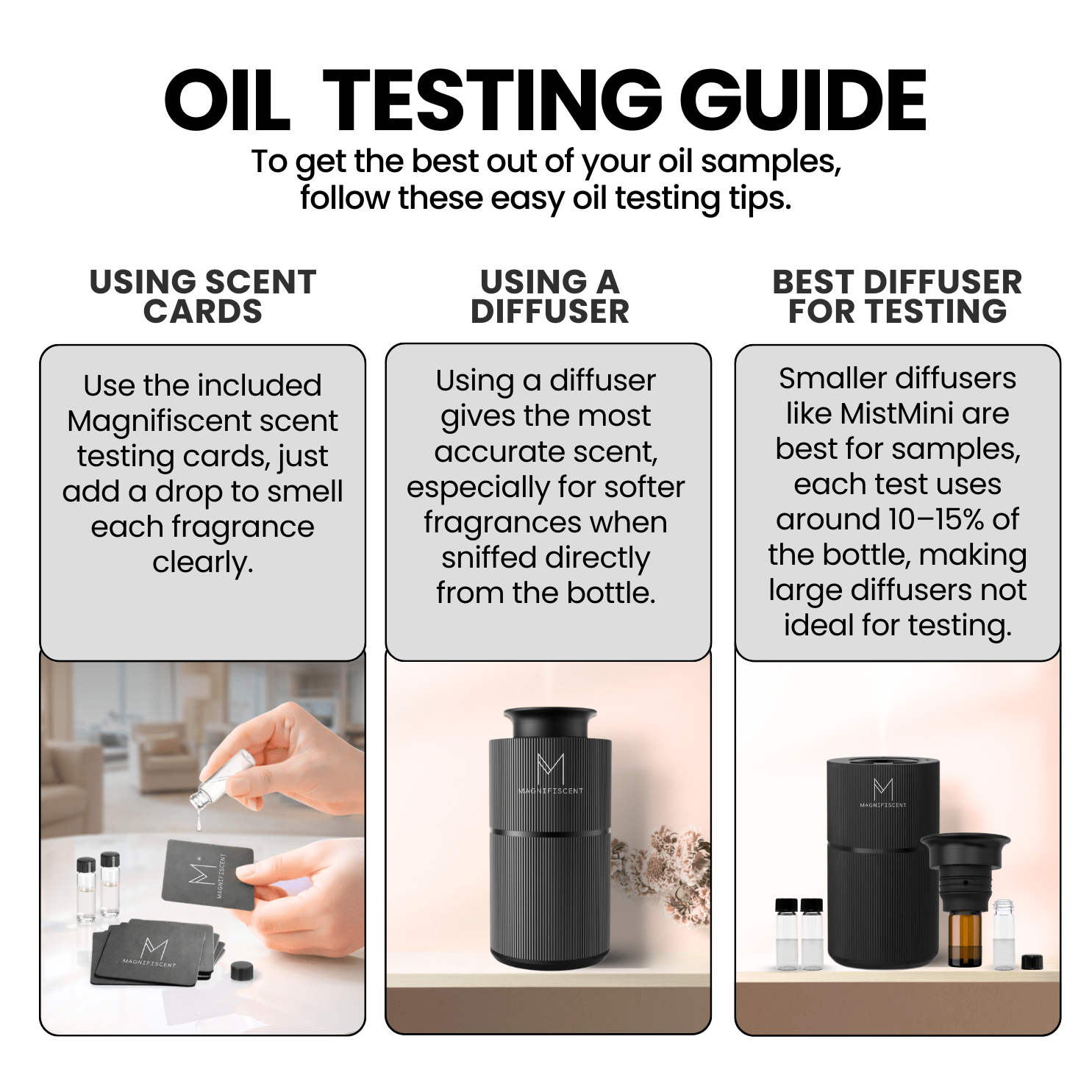 OIL TESTING GUIDE

To get the best out of your oil samples, follow these easy oil testing tips.

USING SCENT CARDS

Use the included Magnifiscent scent testing cards, just add a drop to smell each fragrance clearly.

M
MAGNIFISCENT

M
MAGNIFISCENT

USING A DIFFUSER

Using a diffuser gives the most accurate scent, especially for softer fragrances when sniffed directly from the bottle.

M
MAGNIFISCENT

BEST DIFFUSER FOR TESTING

Smaller diffusers like MistMini are best for samples, each test uses around 10–15% of the bottle, making large diffusers not ideal for testing.

M
MAGNIFISCENT